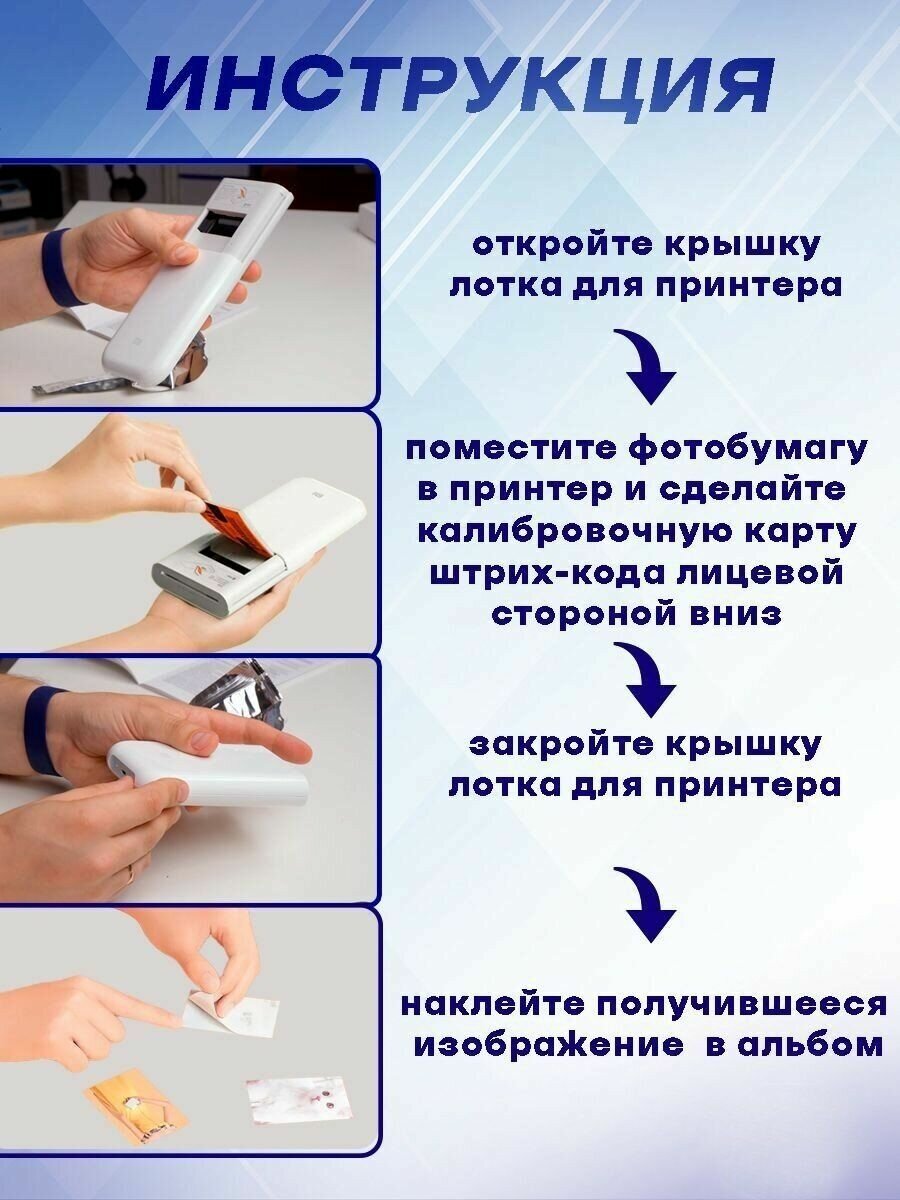 ИНСТРУКЦИЯ

откройте крышку лотка для принтера

поместите фотобумагу в принтер и сделайте калибровочную карту штрих-кода лицевой стороной вниз

закройте крышку лотка для принтера

наклейте получившееся изображение в альбом