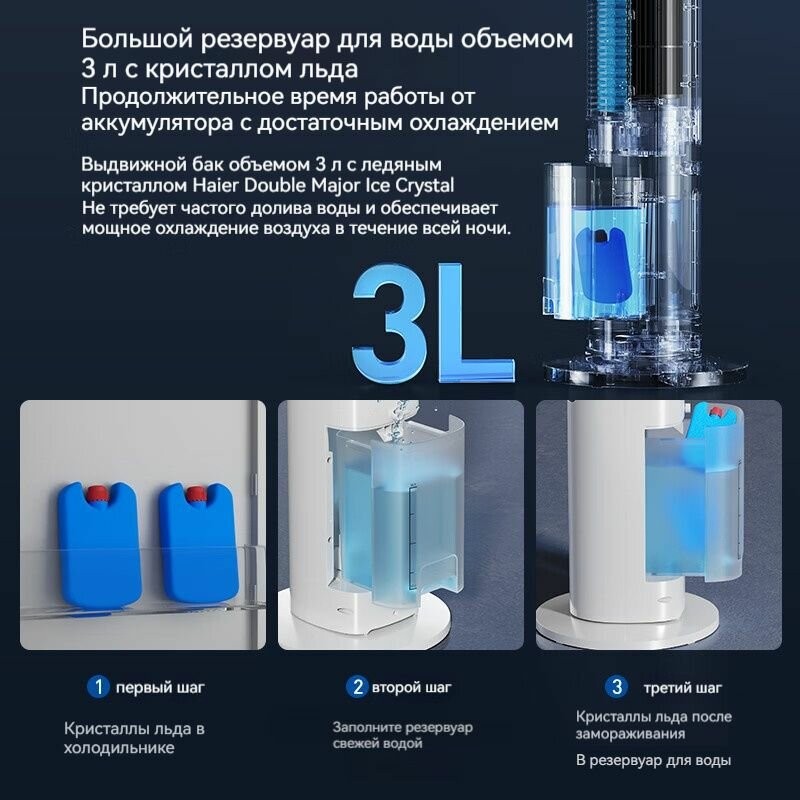 Большой резервуар для воды объемом 3 л с кристаллом льда
Продолжительное время работы от аккумулятора с достаточным охлаждением

Выдвижной бак объемом 3 л с ледяным кристаллом Haier Double Major Ice Crystal
Не требует частого долива воды и обеспечивает мощное охлаждение воздуха в течение всей ночи.

3L

1 первый шаг

Кристаллы льда в холодильнике

2 второй шаг

Заполните резервуар свежей водой

3 третий шаг

Кристаллы льда после замораживания

В резервуар для воды