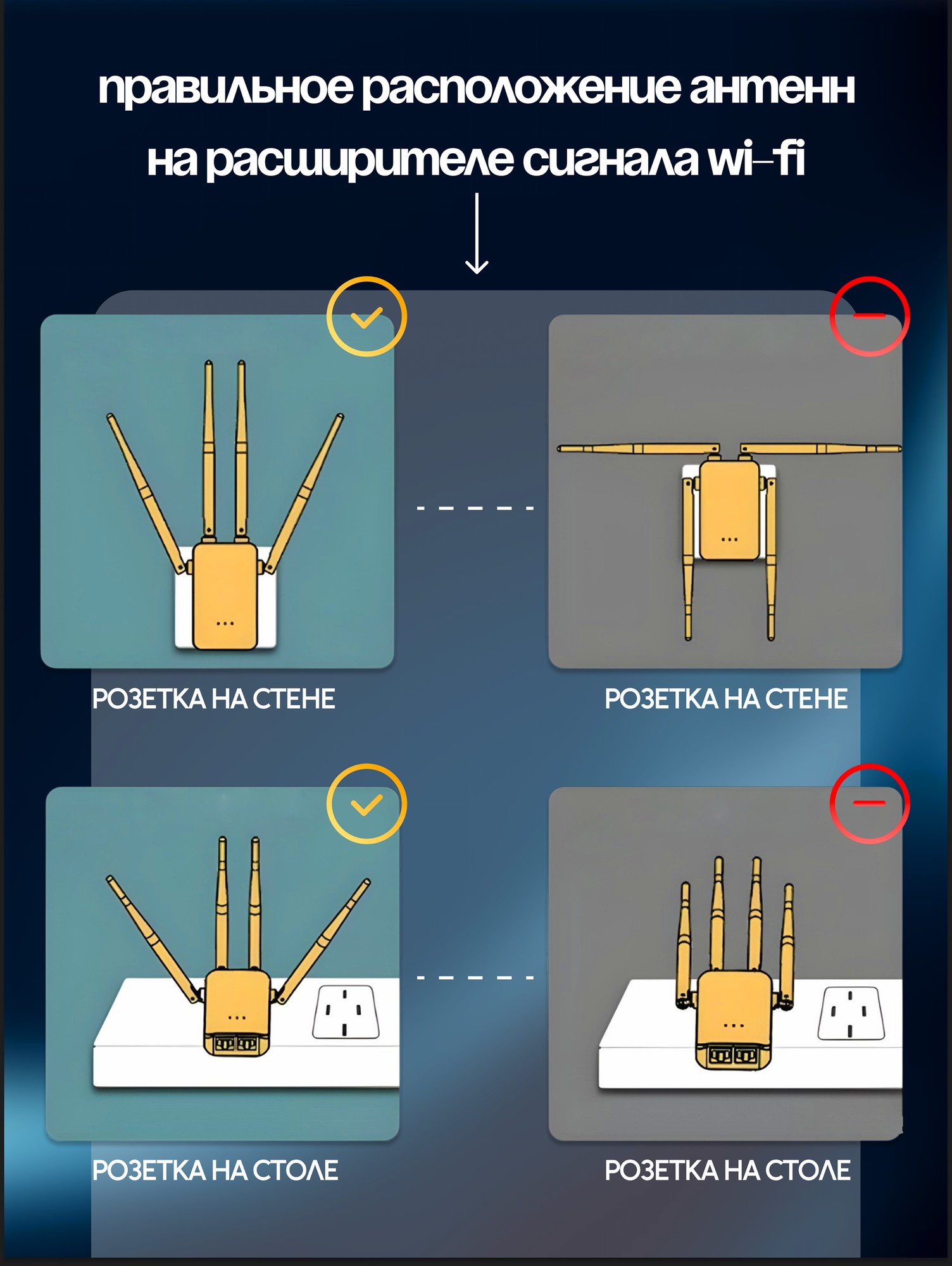 правильное расположение антенн на расширителе сигнала wi-fi

РОЗЕТКА НА СТЕНЕ

РОЗЕТКА НА СТЕНЕ

РОЗЕТКА НА СТОЛЕ

РОЗЕТКА НА СТОЛЕ